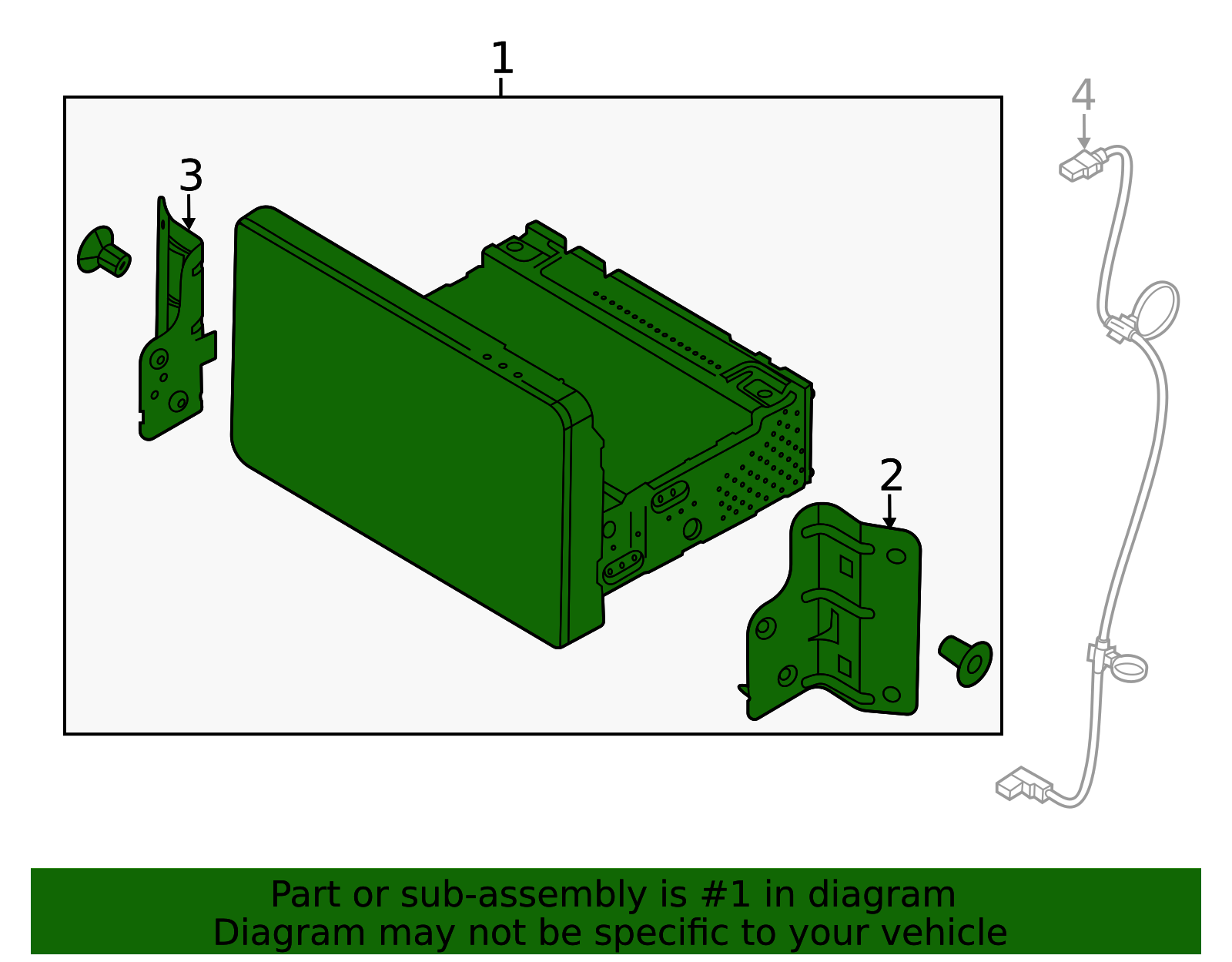 1

4

3

2

Part or sub-assembly is #1 in diagram
Diagram may not be specific to your vehicle