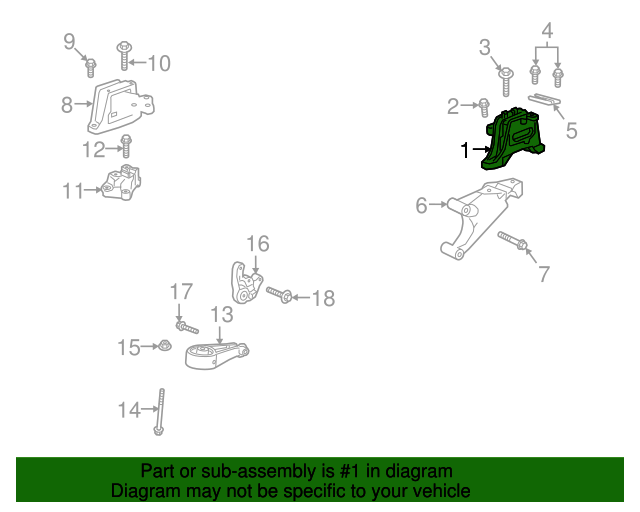 9
10
8
12
11
3
4
2
5
1
6
7
16
17
18
13
15
14

Part or sub-assembly is #1 in diagram
Diagram may not be specific to your vehicle