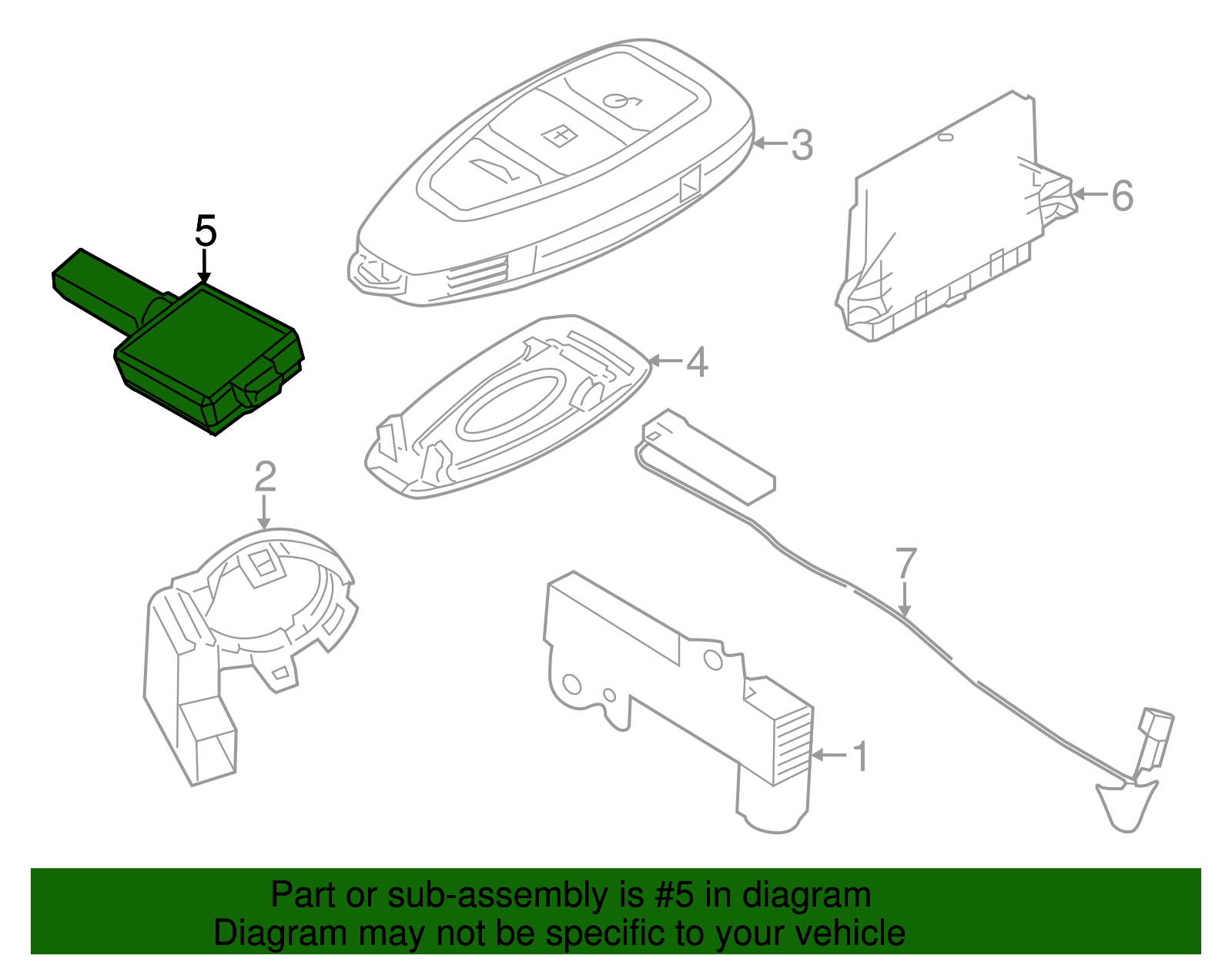 5
3
6
4
2
7
1

Part or sub-assembly is #5 in diagram
Diagram may not be specific to your vehicle