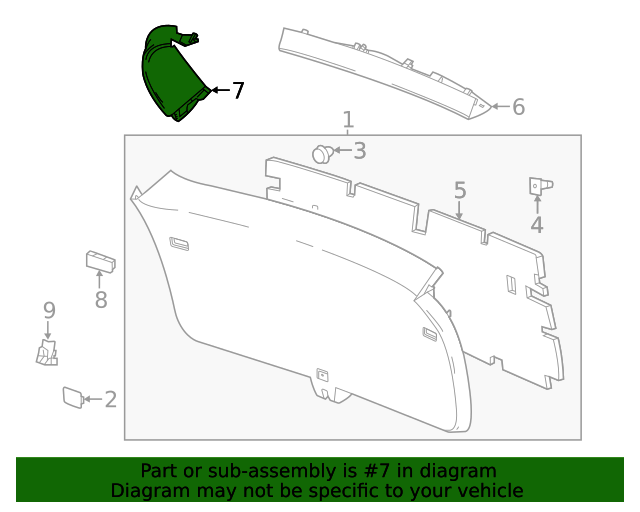 7
6
1
3
5
4
8
9
2

Part or sub-assembly is #7 in diagram
Diagram may not be specific to your vehicle