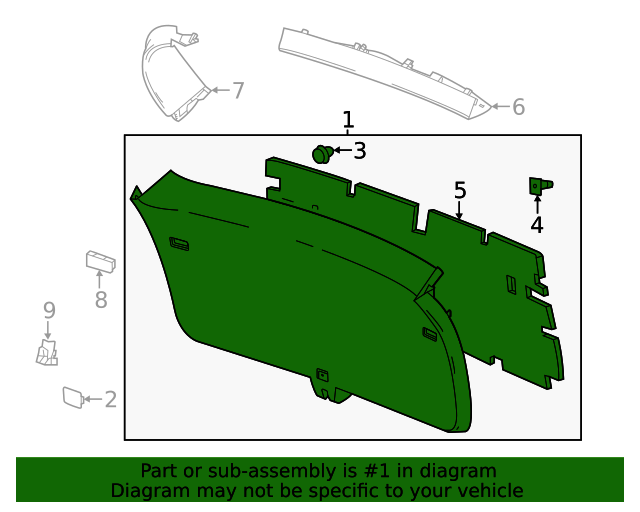 7
6
1
3
5
4
8
9
2
Part or sub-assembly is #1 in diagram
Diagram may not be specific to your vehicle