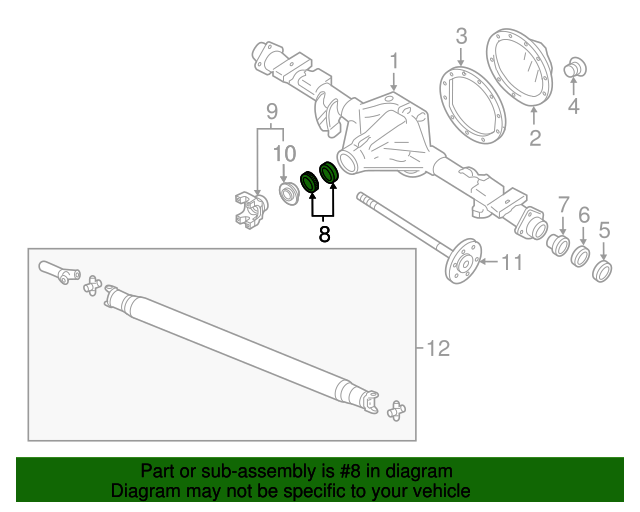 1
3
4
2
9
10
8
7
6
5
11
12

Part or sub-assembly is #8 in diagram
Diagram may not be specific to your vehicle