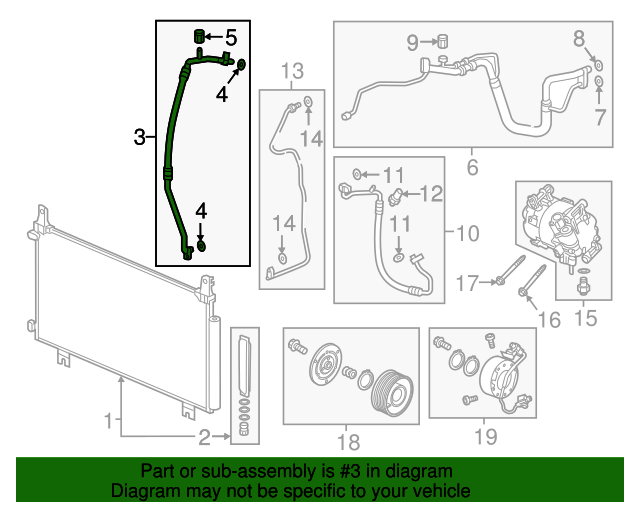 5
4
3
4
13
14
14
9
8
7
6
11
12
11
10
17
16
15
1
2
18
19

Part or sub-assembly is #3 in diagram
Diagram may not be specific to your vehicle