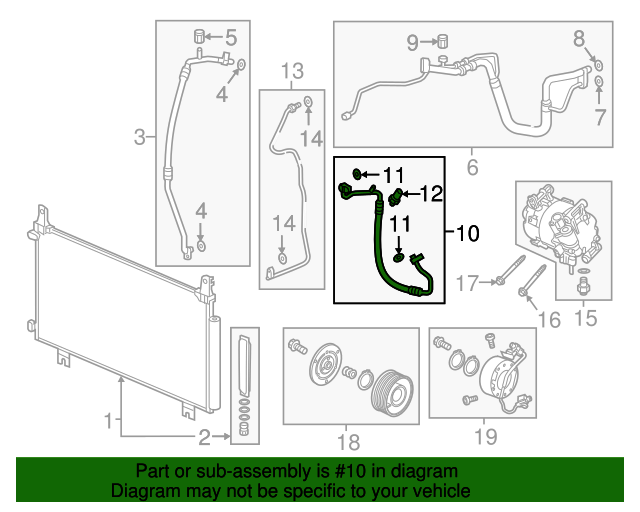 5
4
3
4
13
14
14
9
8
7
6
11
12
11
10
17
16
15
1
2
18
19

Part or sub-assembly is #10 in diagram
Diagram may not be specific to your vehicle