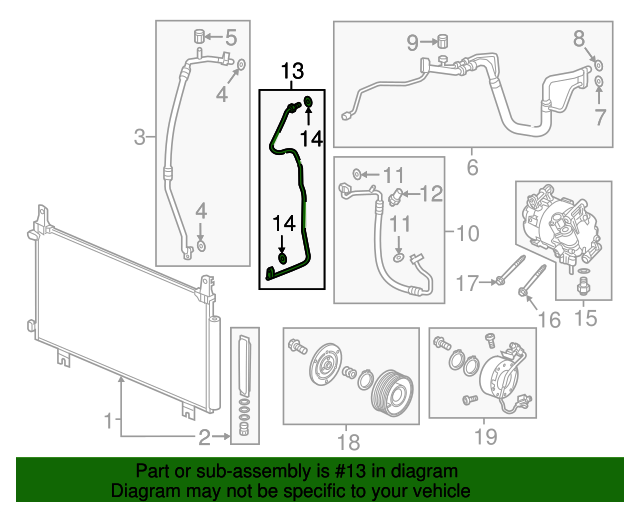 5
4
3
4
13
14
14
9
8
7
6
11
12
11
10
17
16
15
1
2
18
19

Part or sub-assembly is #13 in diagram
Diagram may not be specific to your vehicle