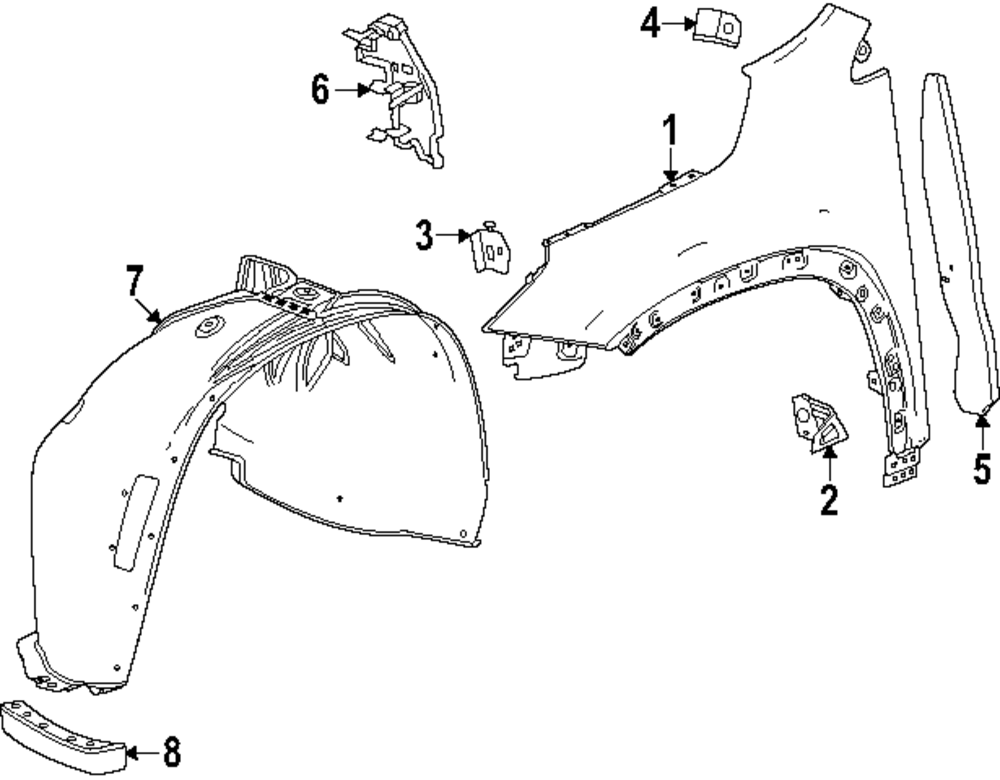 4
6
1
3
7
2
5
8