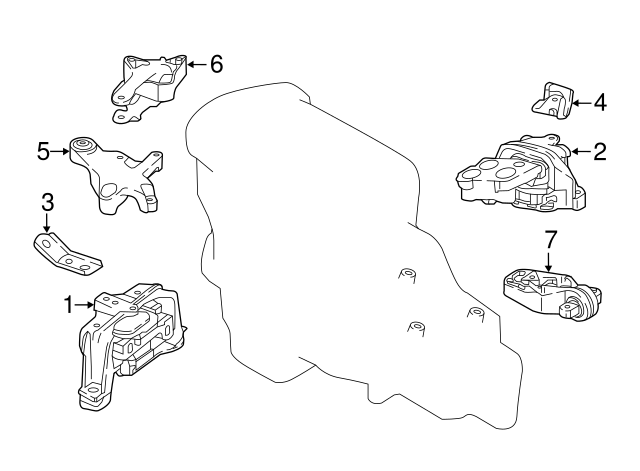 6
4
5
2
3
7
1