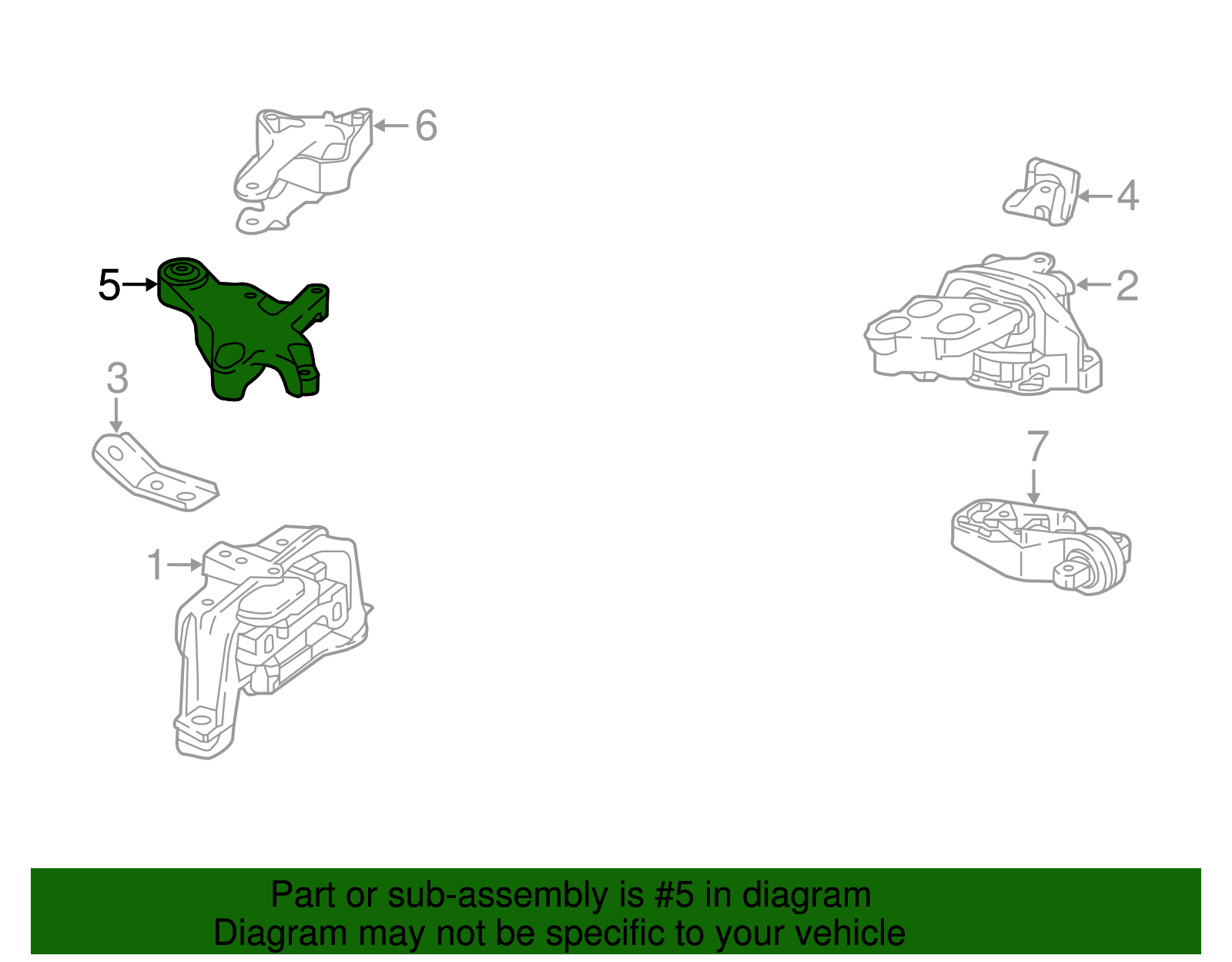 6

4

5

2

3

7

1

Part or sub-assembly is #5 in diagram
Diagram may not be specific to your vehicle