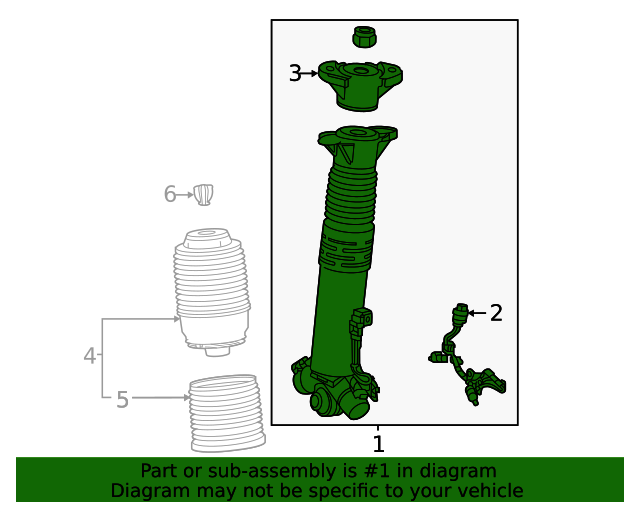 3
6
2
4
5
1
Part or sub-assembly is #1 in diagram
Diagram may not be specific to your vehicle