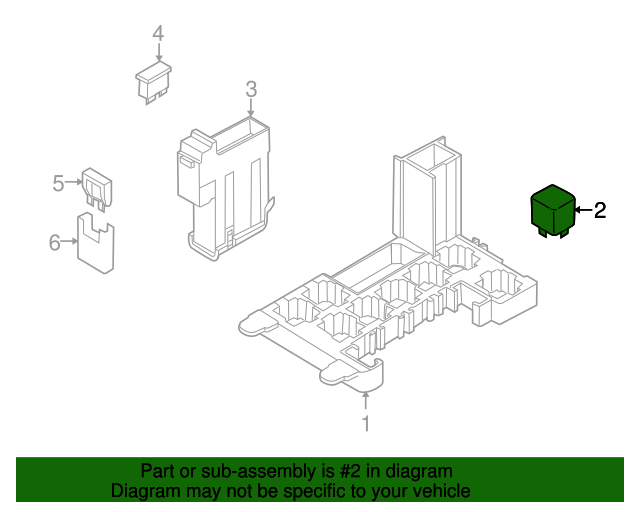 4

3

5

6

2

1

Part or sub-assembly is #2 in diagram
Diagram may not be specific to your vehicle