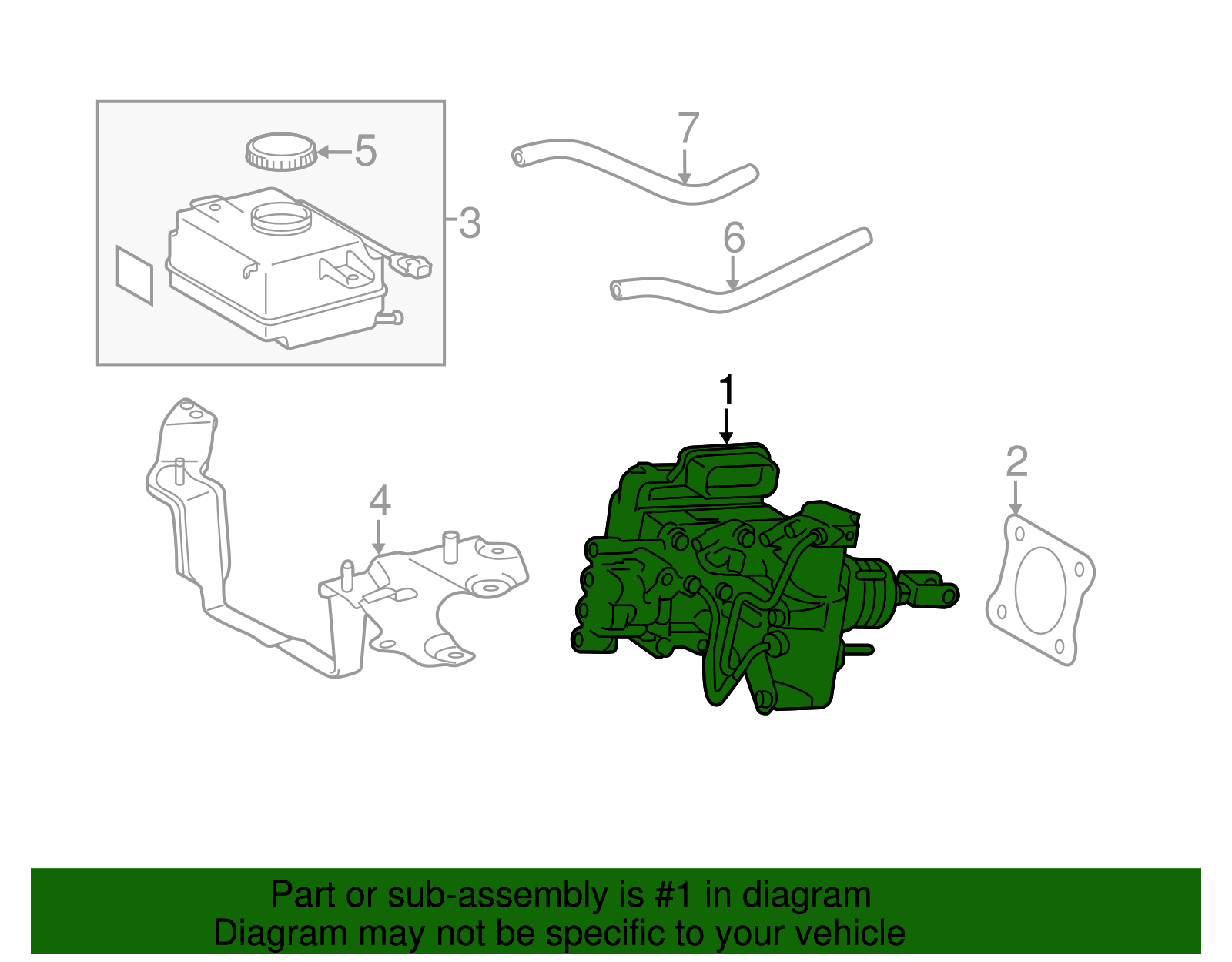 5
7
3
6
1
2
4

Part or sub-assembly is #1 in diagram
Diagram may not be specific to your vehicle