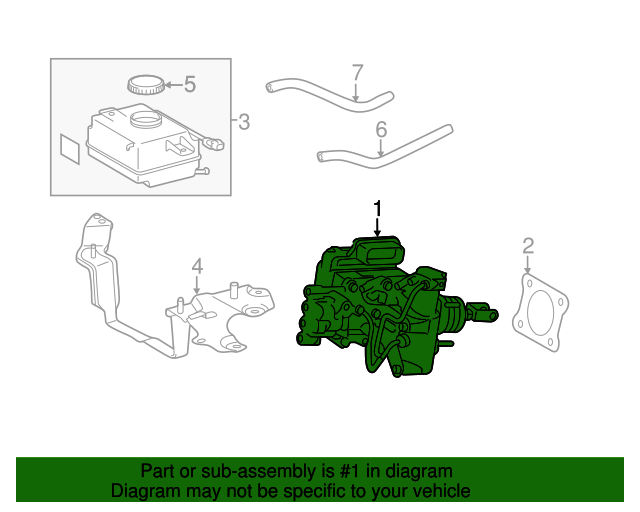 5
3
7
6
1
2
4
Part or sub-assembly is #1 in diagram
Diagram may not be specific to your vehicle