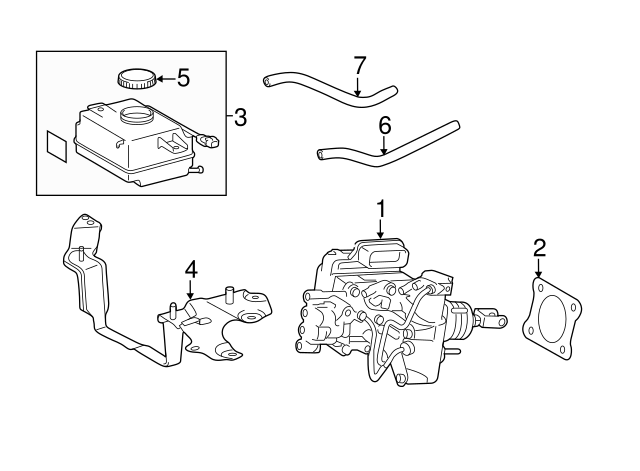 5
3
7
6
1
2
4