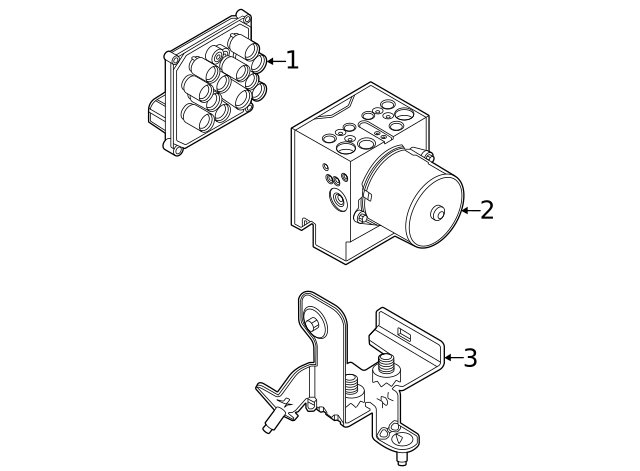 1
2
3