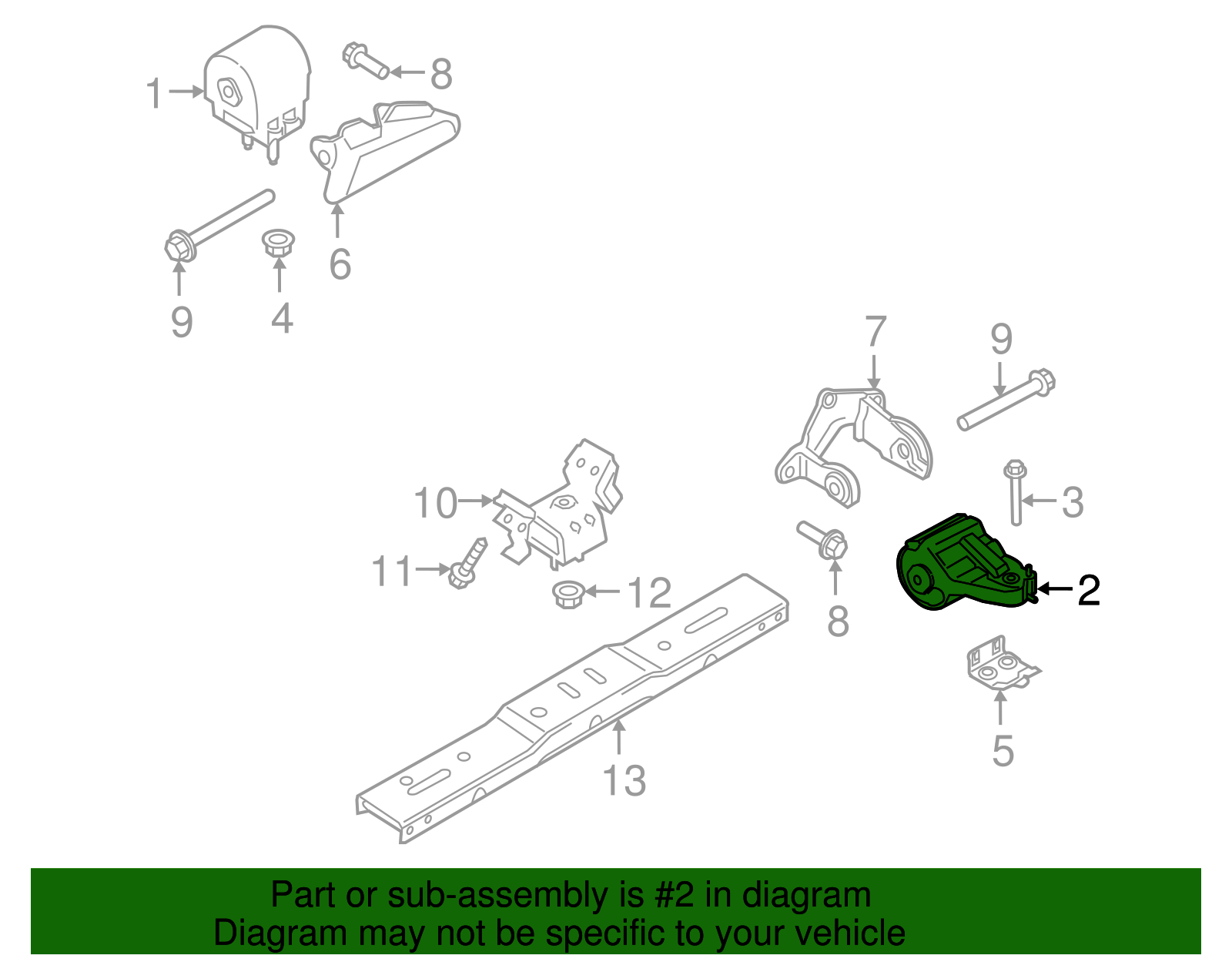 1
8
6
9
4
7
9
10
3
11
12
8
2
5
13

Part or sub-assembly is #2 in diagram
Diagram may not be specific to your vehicle