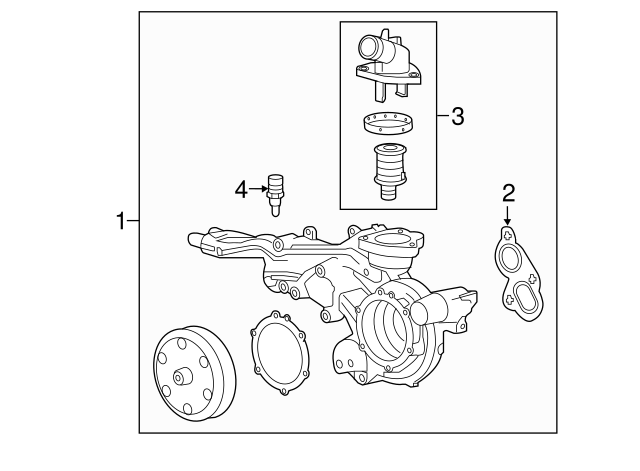 3
4
2
1