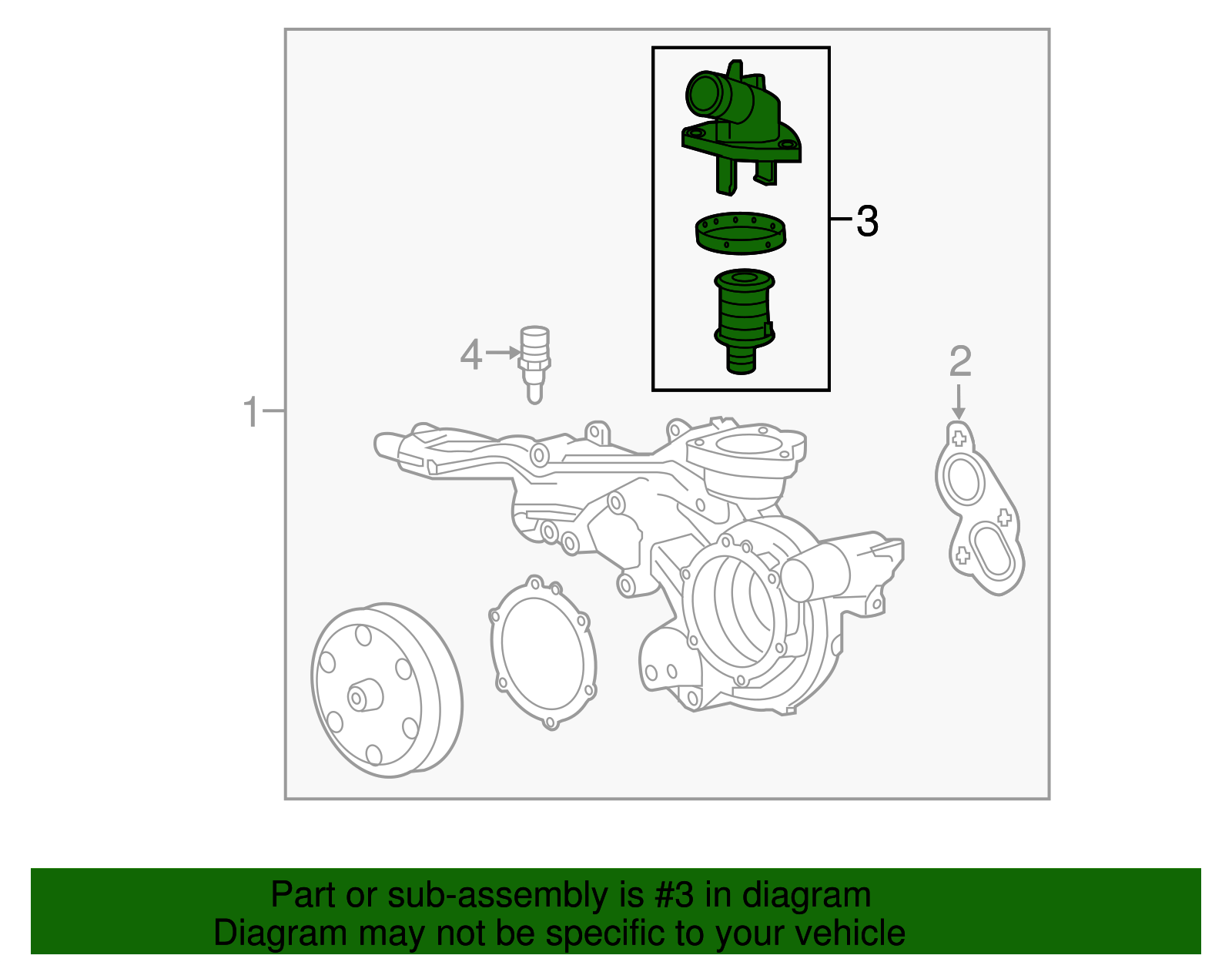 3

4

2

1

Part or sub-assembly is #3 in diagram
Diagram may not be specific to your vehicle