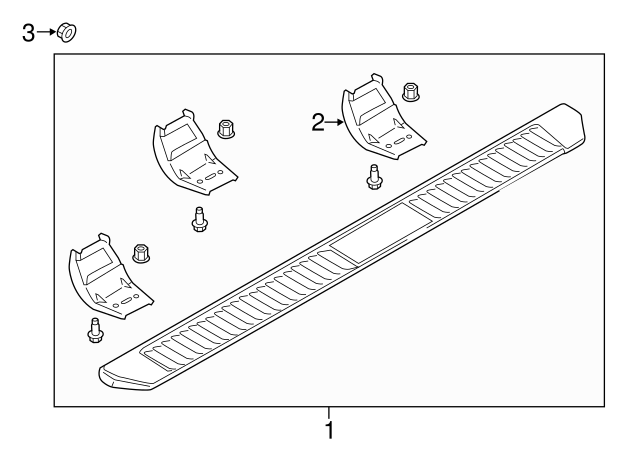 3
2
1