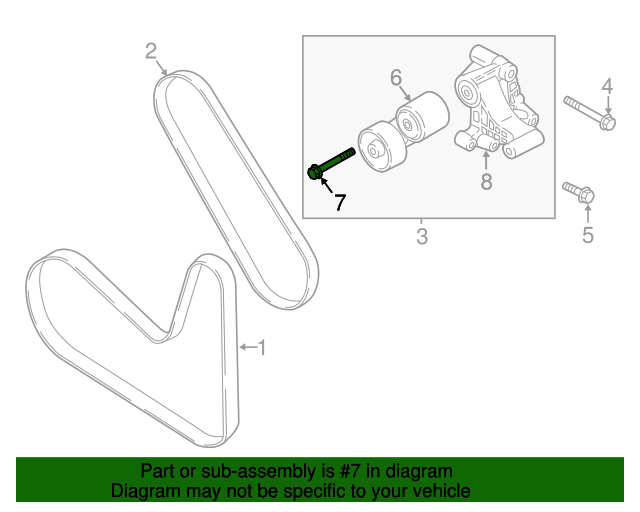 2

6

4

7

8

3

5

1

Part or sub-assembly is #7 in diagram
Diagram may not be specific to your vehicle