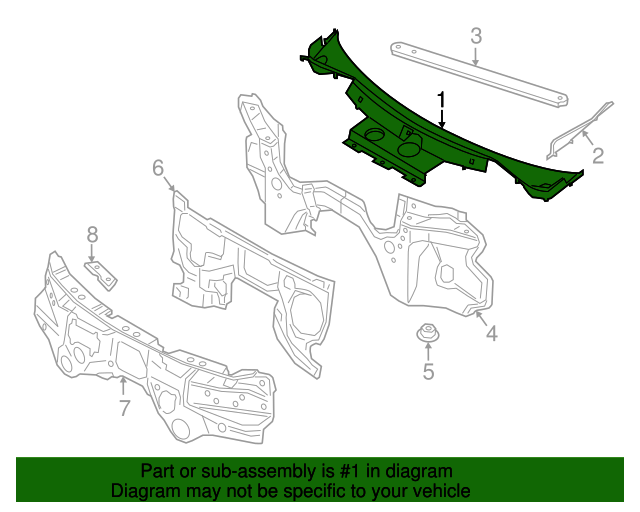 3
1
2
6
8
4
5
7

Part or sub-assembly is #1 in diagram
Diagram may not be specific to your vehicle