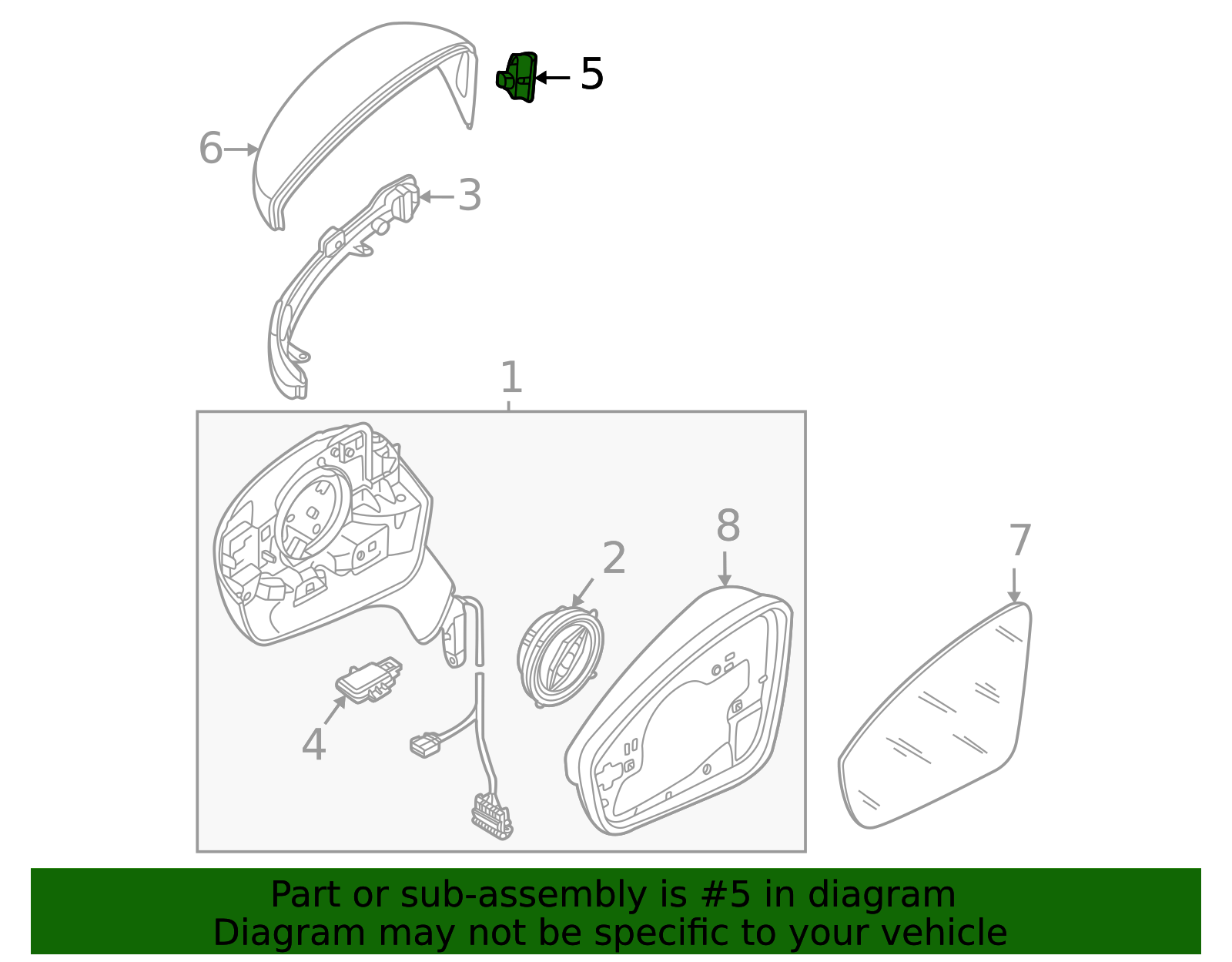 5

6

3

1

8

2

7

4

Part or sub-assembly is #5 in diagram
Diagram may not be specific to your vehicle