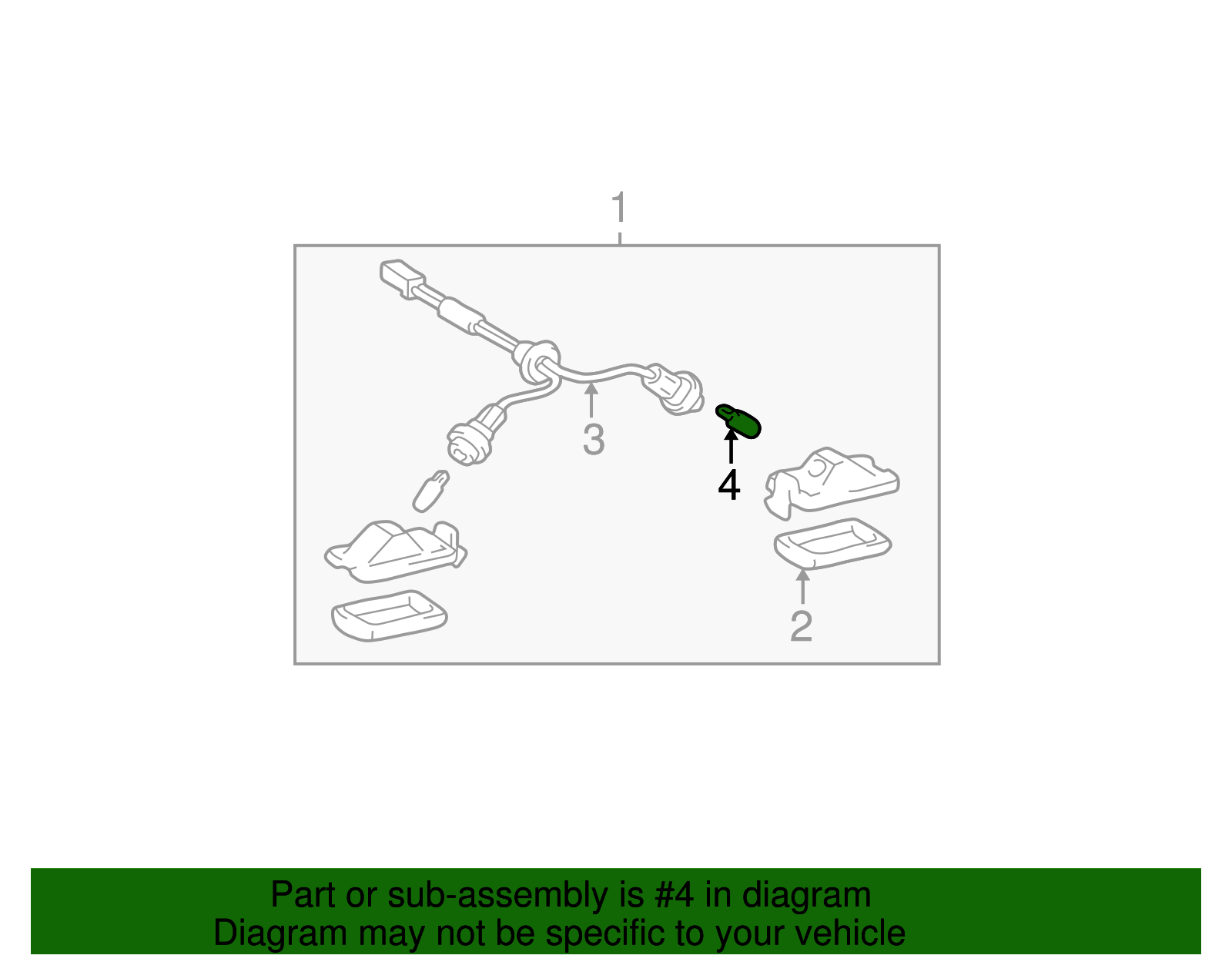 1

3

4

2

Part or sub-assembly is #4 in diagram
Diagram may not be specific to your vehicle