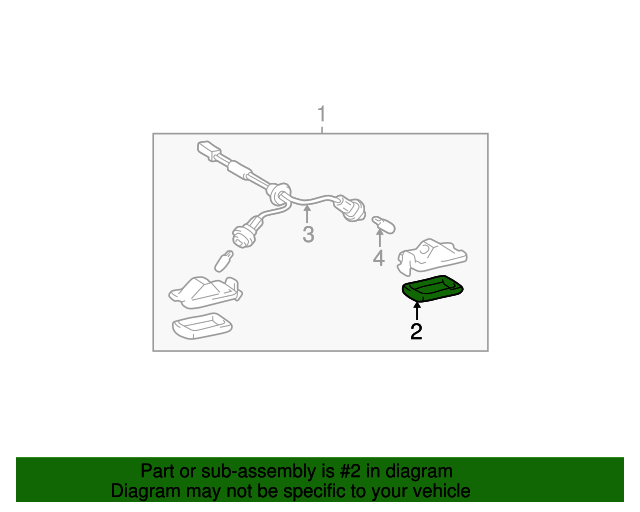 1

3

4

2

Part or sub-assembly is #2 in diagram
Diagram may not be specific to your vehicle