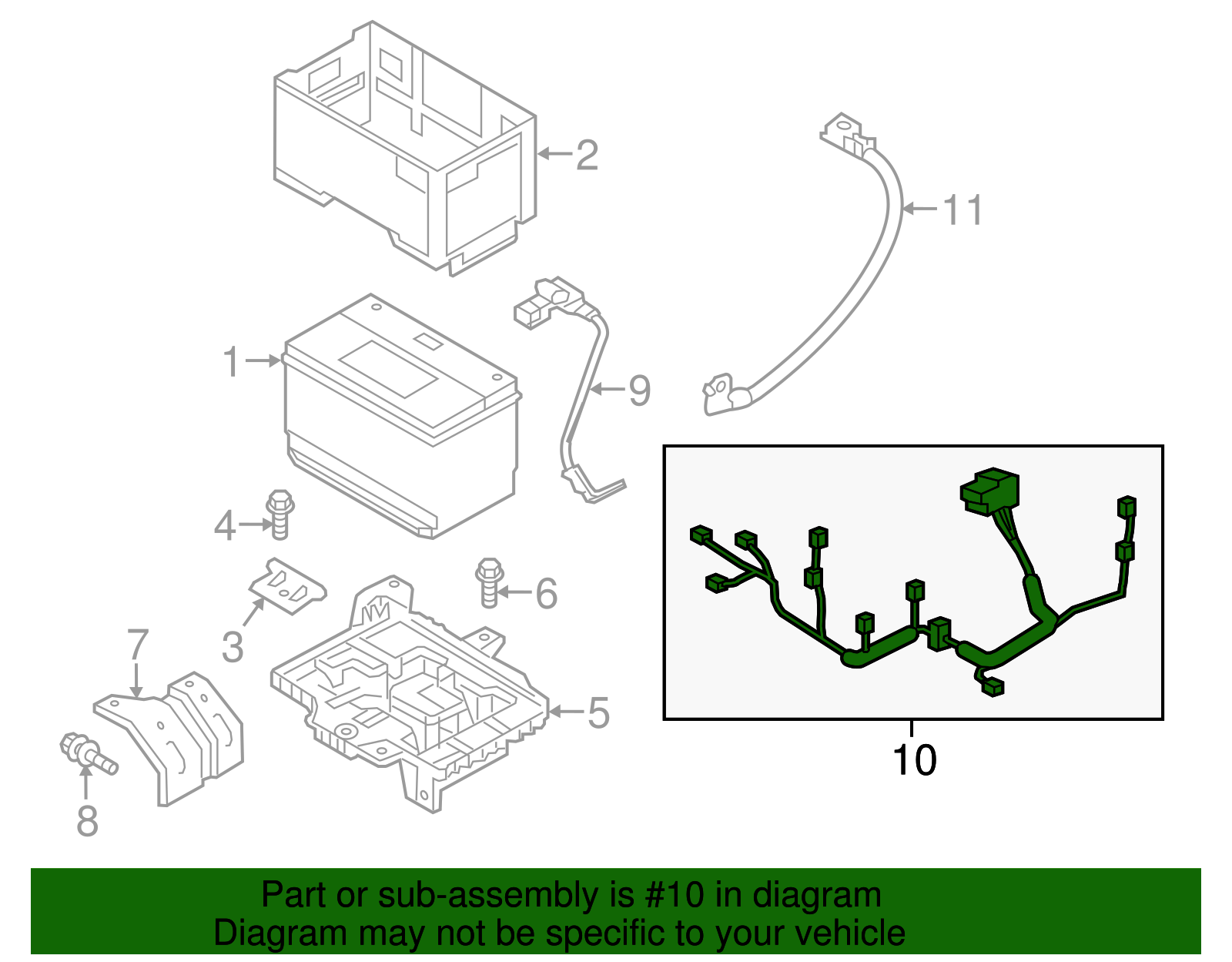 2
11
1
9
4
6
3
7
5
8
10

Part or sub-assembly is #10 in diagram
Diagram may not be specific to your vehicle