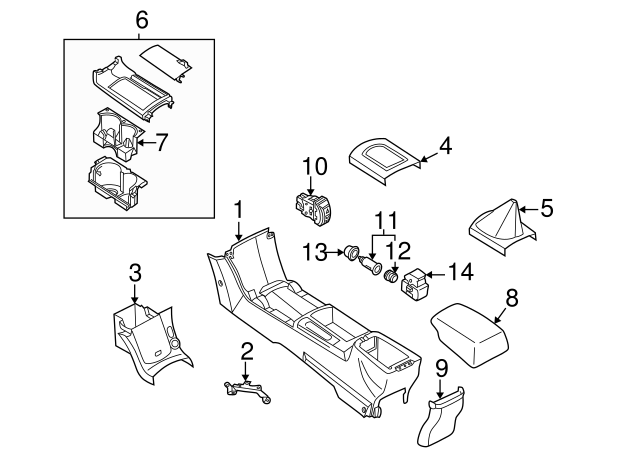 6
7
4
10
5
1
11
13
12
14
3
8
2
9