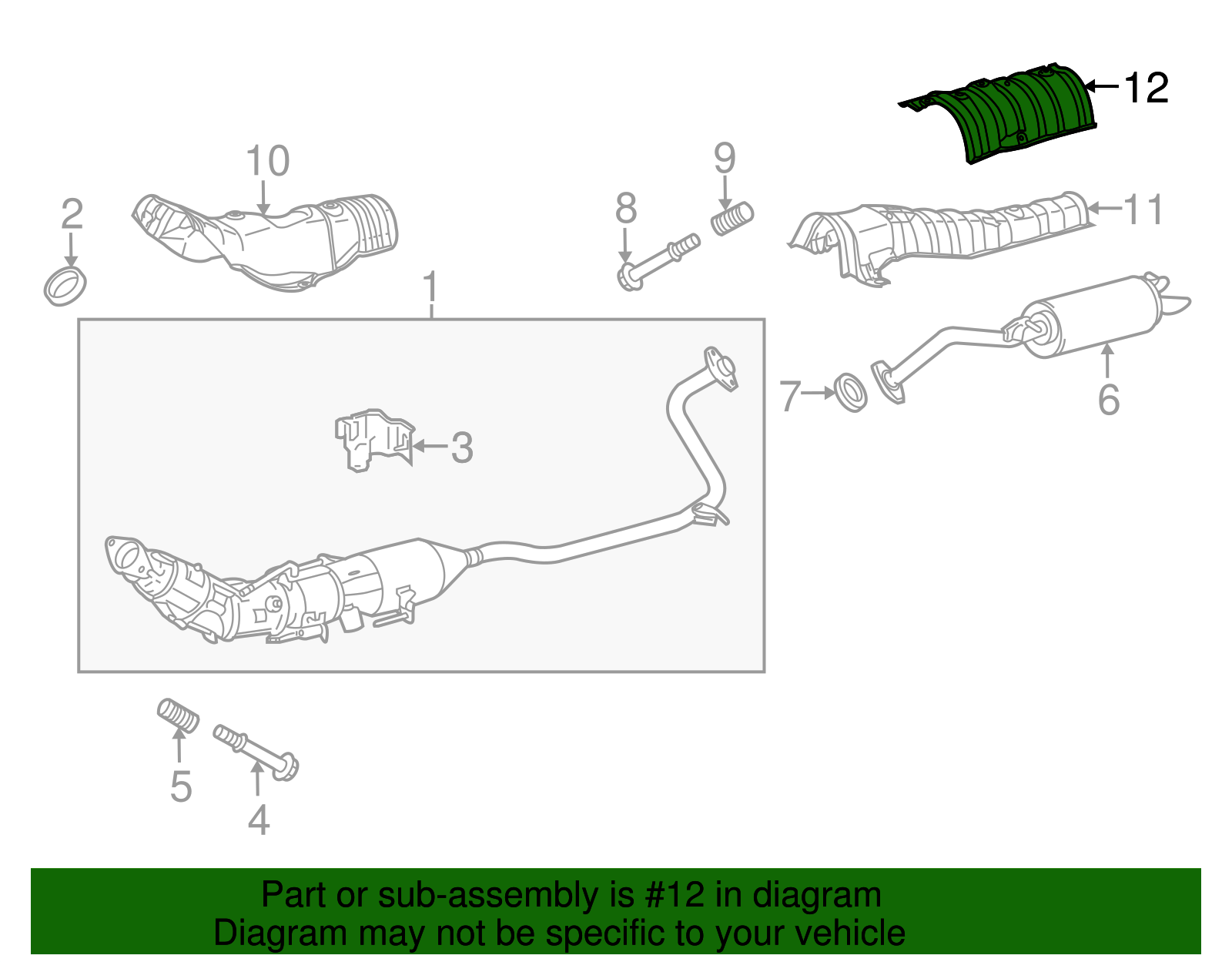 12
10
9
2
8
11
1
7
6
3
5
4
Part or sub-assembly is #12 in diagram
Diagram may not be specific to your vehicle