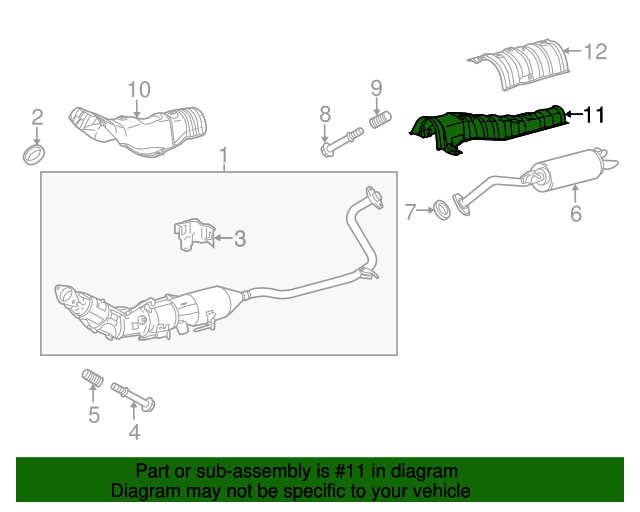 12
10
9
2
8
11
1
7
6
3
5
4

Part or sub-assembly is #11 in diagram
Diagram may not be specific to your vehicle