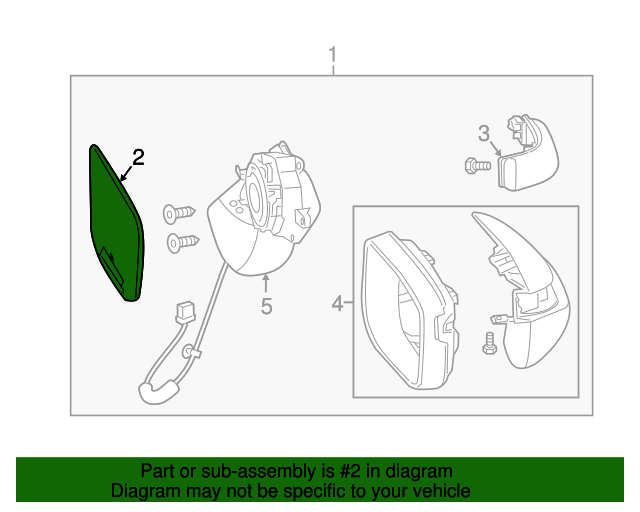 1

2

3

5

4

Part or sub-assembly is #2 in diagram
Diagram may not be specific to your vehicle