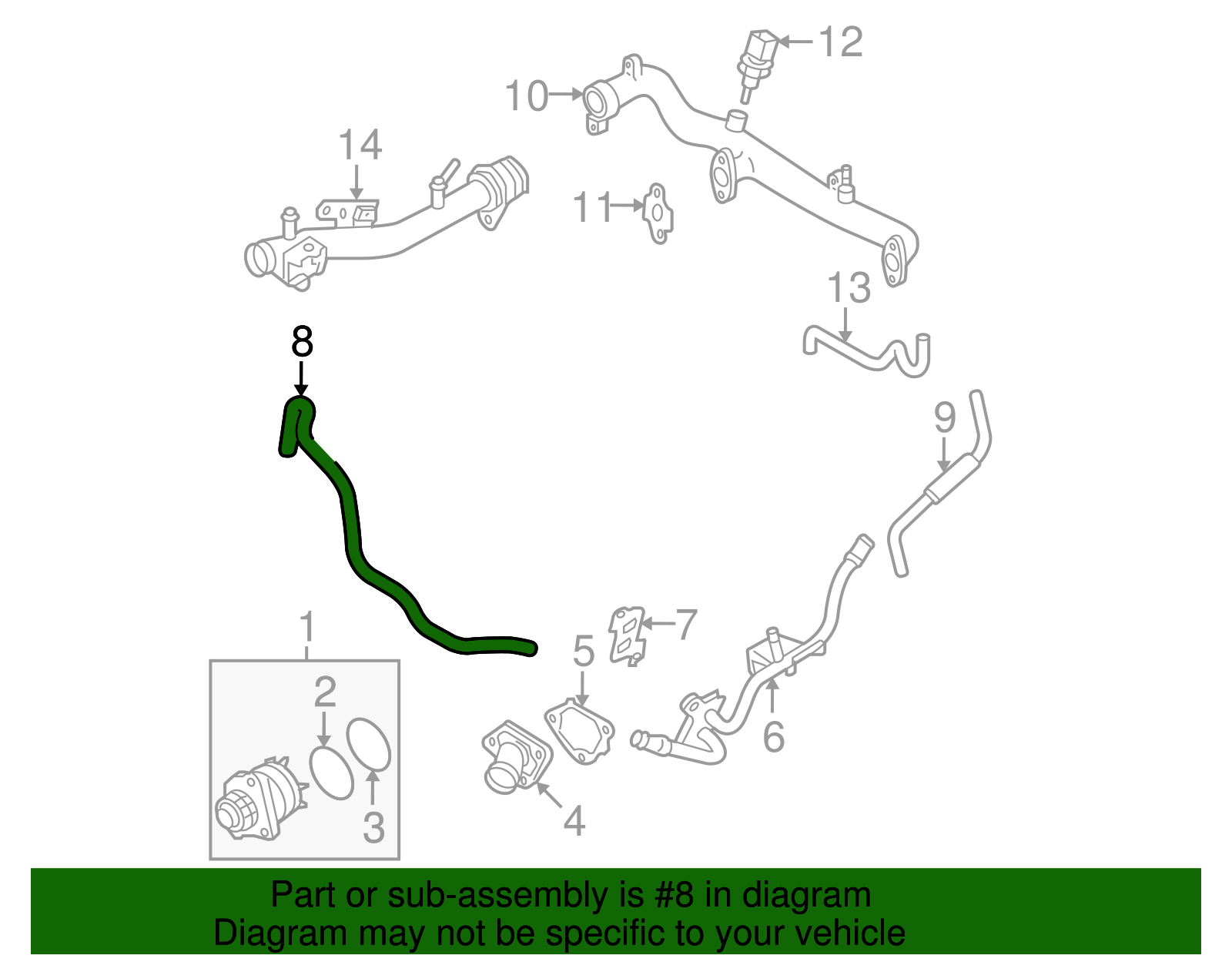 12
10
14
11
13
8
9
1
7
5
2
6
3
4

Part or sub-assembly is #8 in diagram
Diagram may not be specific to your vehicle