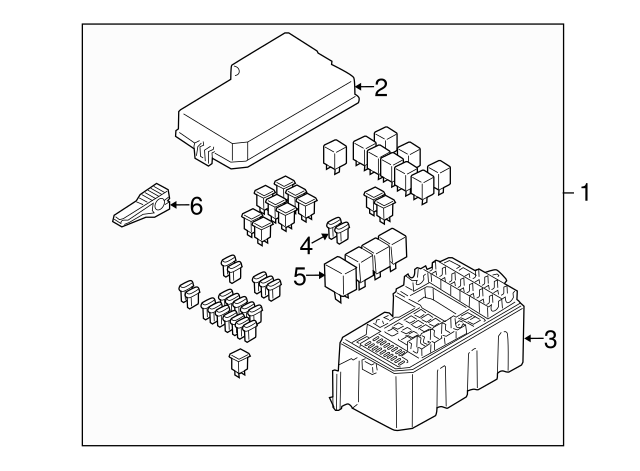 2
1
6
4
5
3