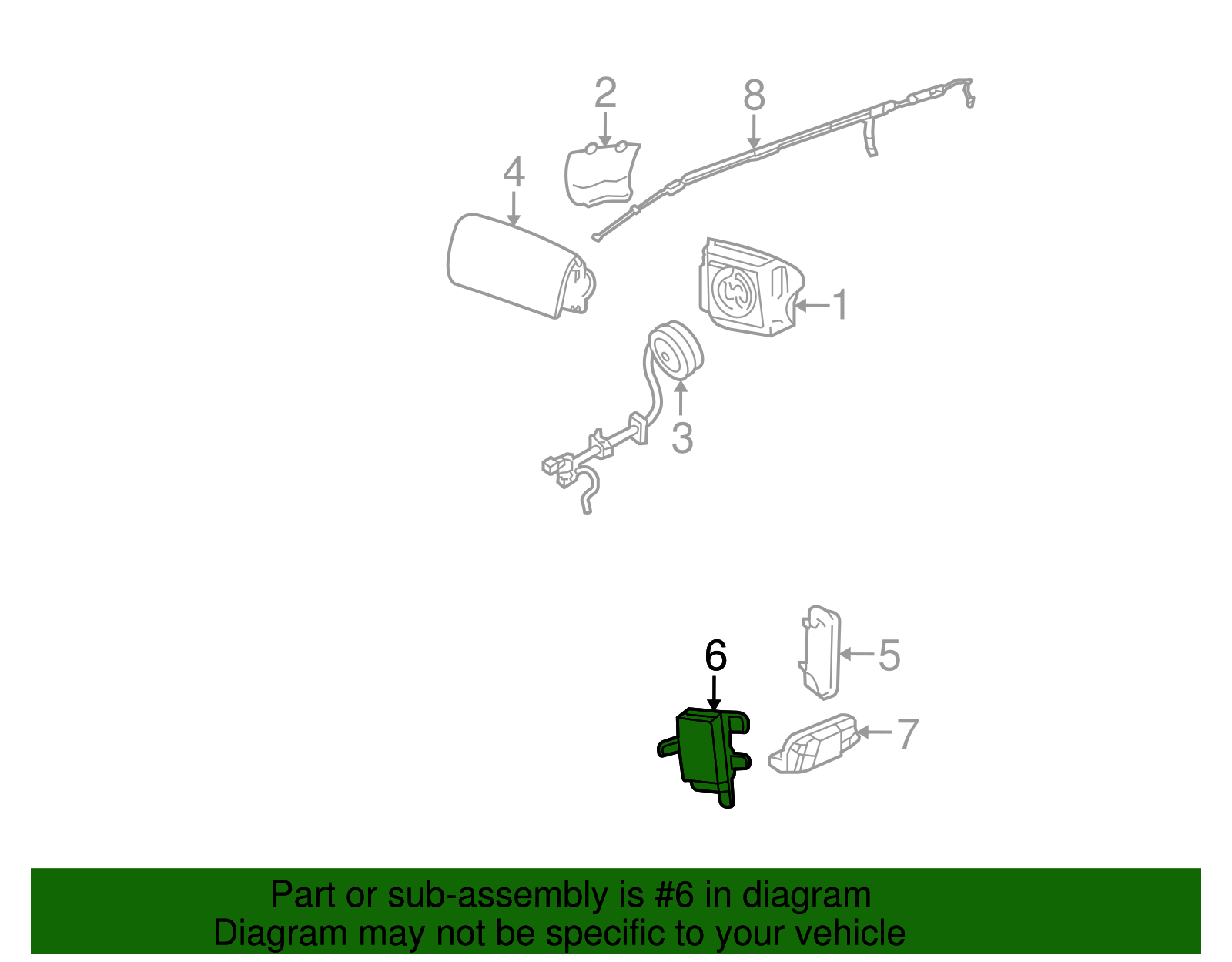 2
8
4
1
3
6
5
7

Part or sub-assembly is #6 in diagram
Diagram may not be specific to your vehicle