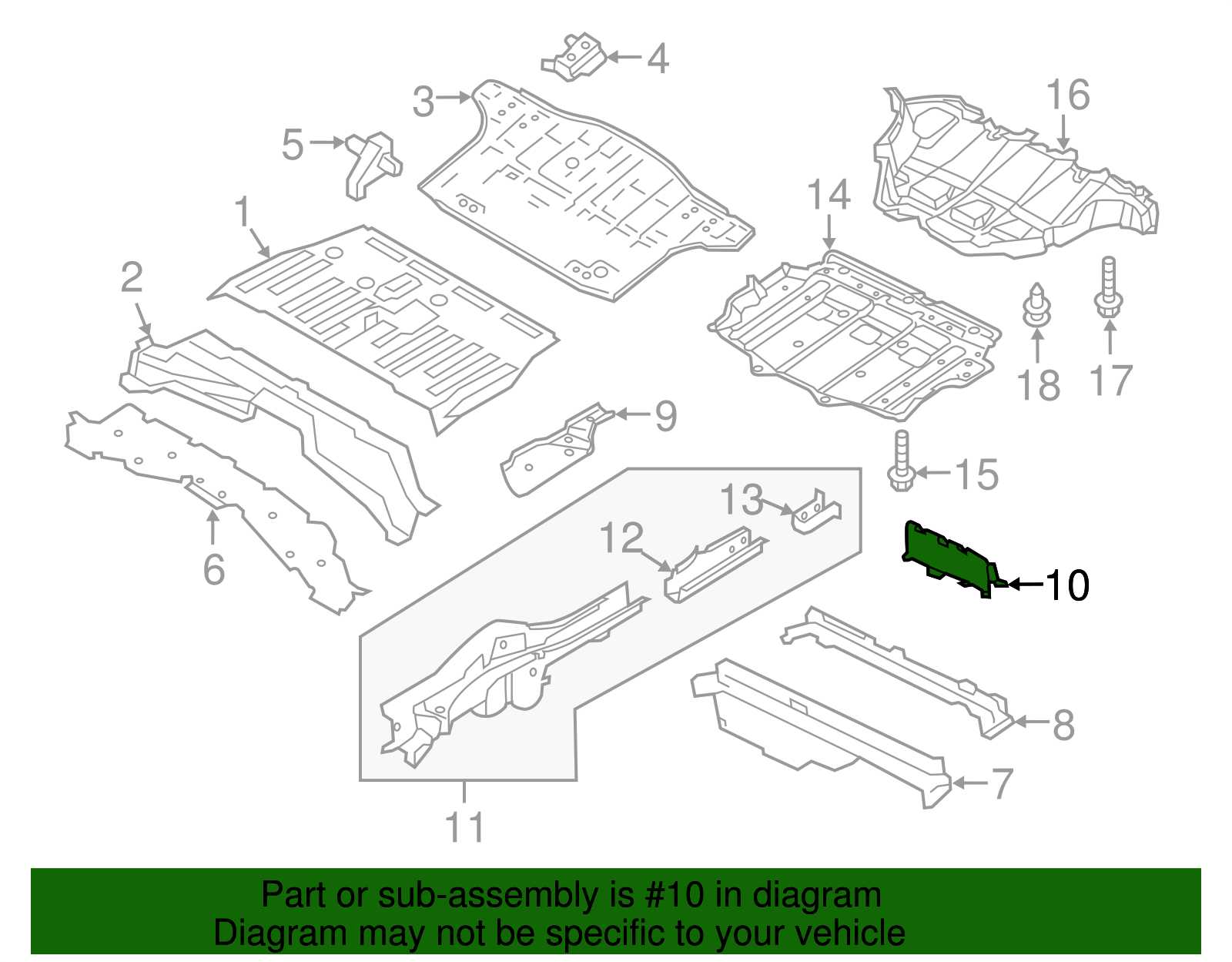 4
3
16
5
1
14
2
18
17
9
15
13
12
10
6
8
7
11

Part or sub-assembly is #10 in diagram
Diagram may not be specific to your vehicle