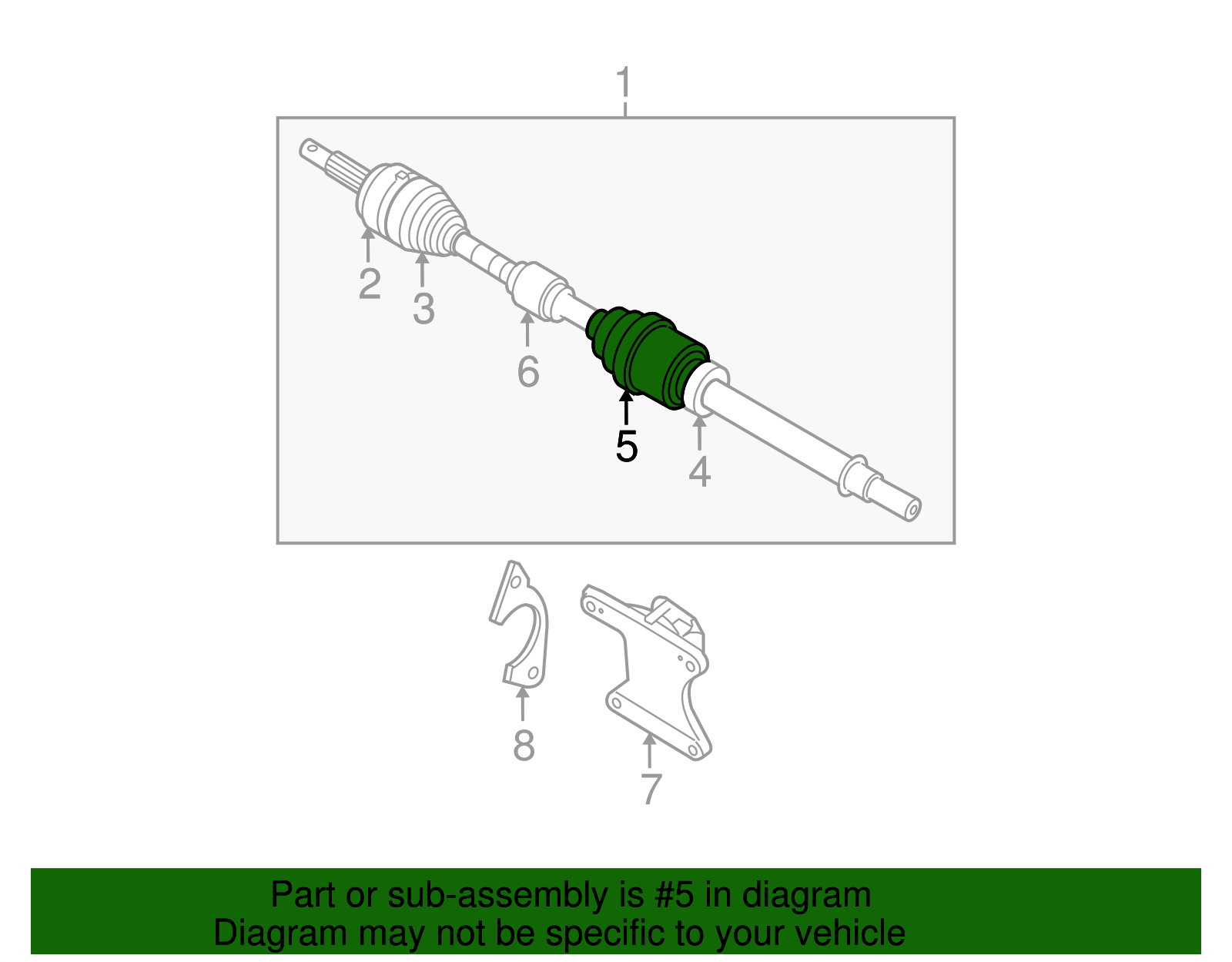 1
2
3
6
5
4
8
7
Part or sub-assembly is #5 in diagram
Diagram may not be specific to your vehicle