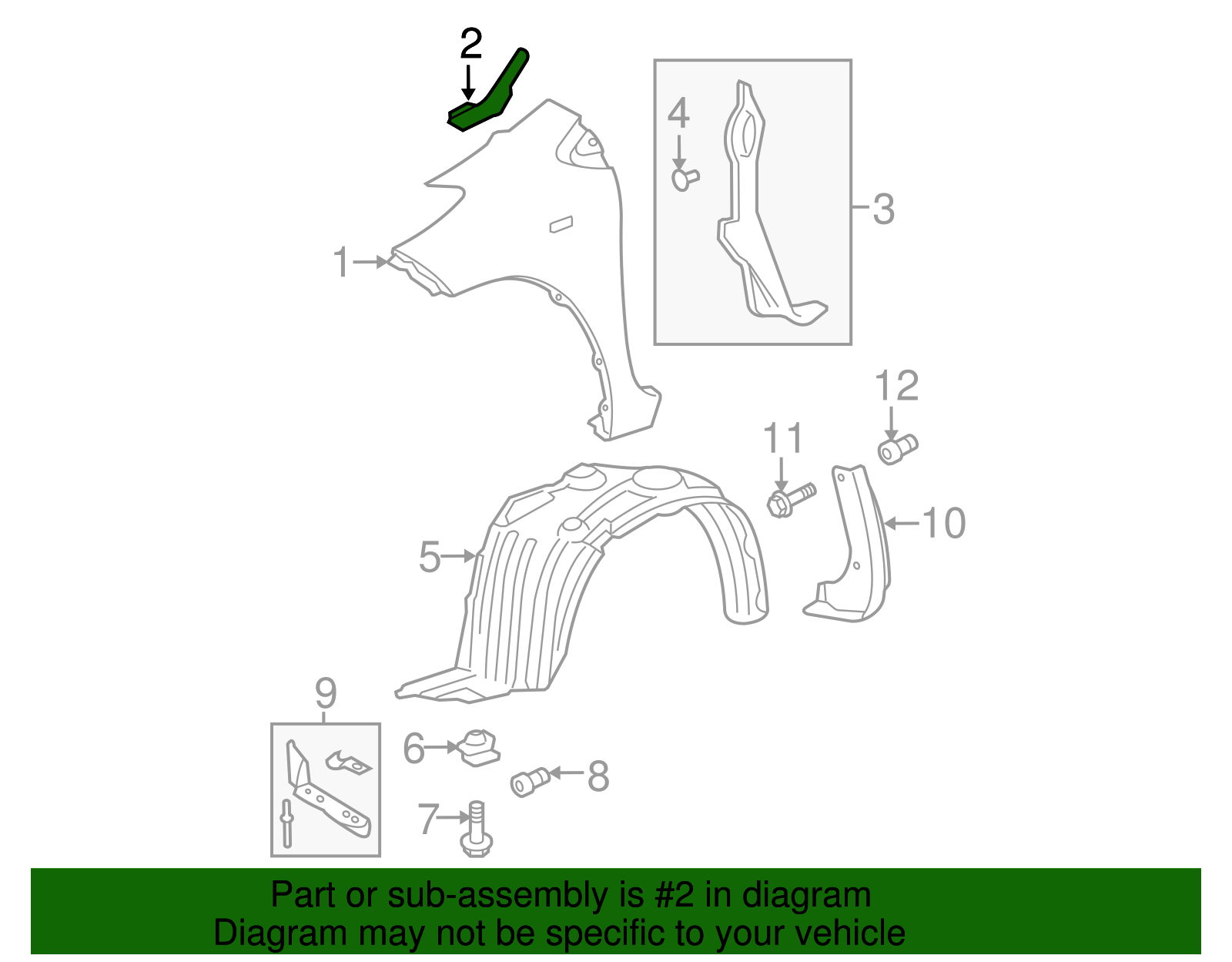 2
4
3
1
12
11
10
5
9
6
8
7

Part or sub-assembly is #2 in diagram
Diagram may not be specific to your vehicle