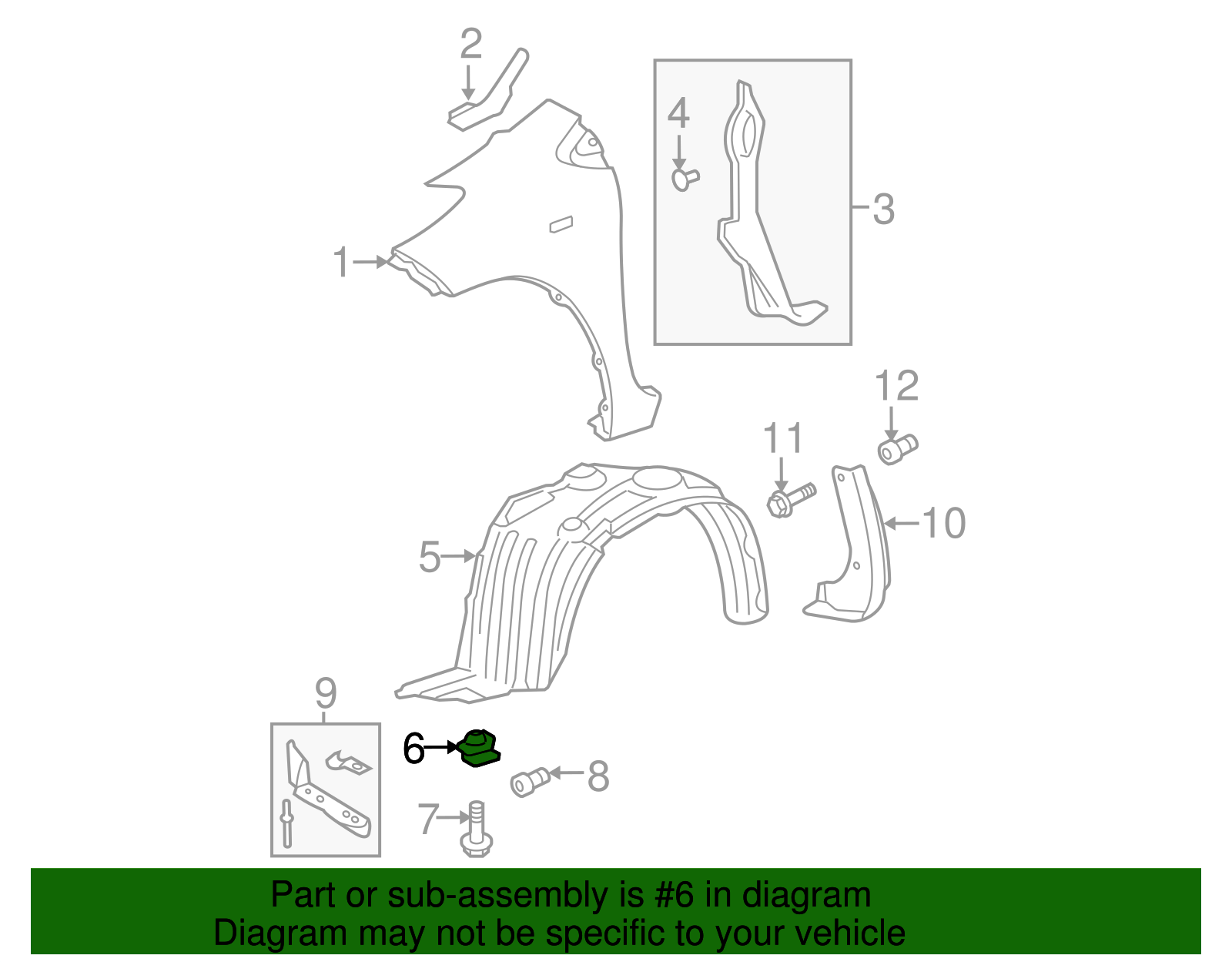 2
4
3
1
12
11
10
5
9
6
8
7
Part or sub-assembly is #6 in diagram
Diagram may not be specific to your vehicle