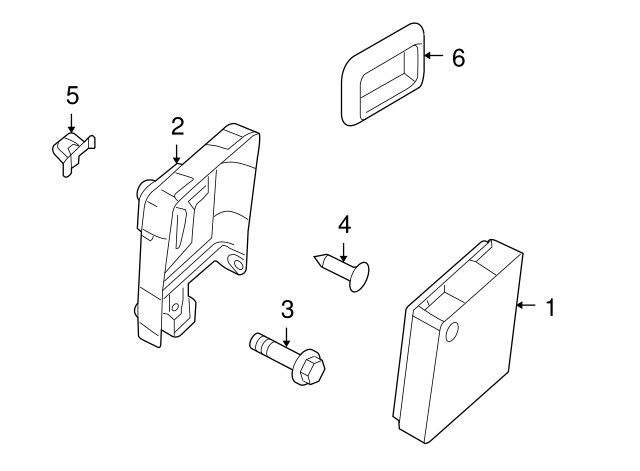 6
5
2
4
1
3