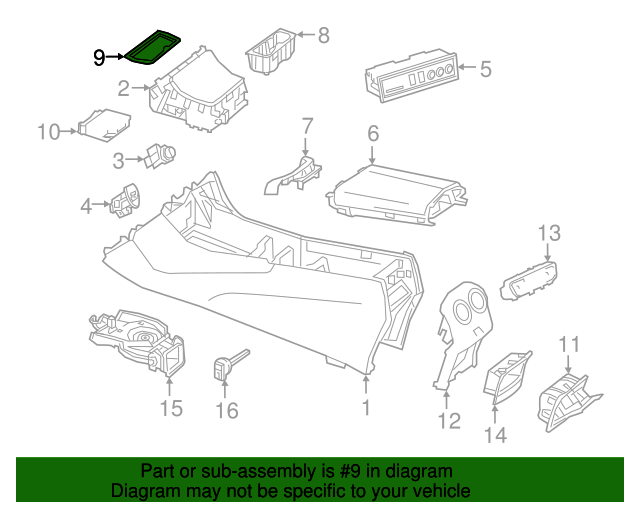 9
8
2
5
10
7
6
3
4
13
11
15
16
1
12
14

Part or sub-assembly is #9 in diagram
Diagram may not be specific to your vehicle