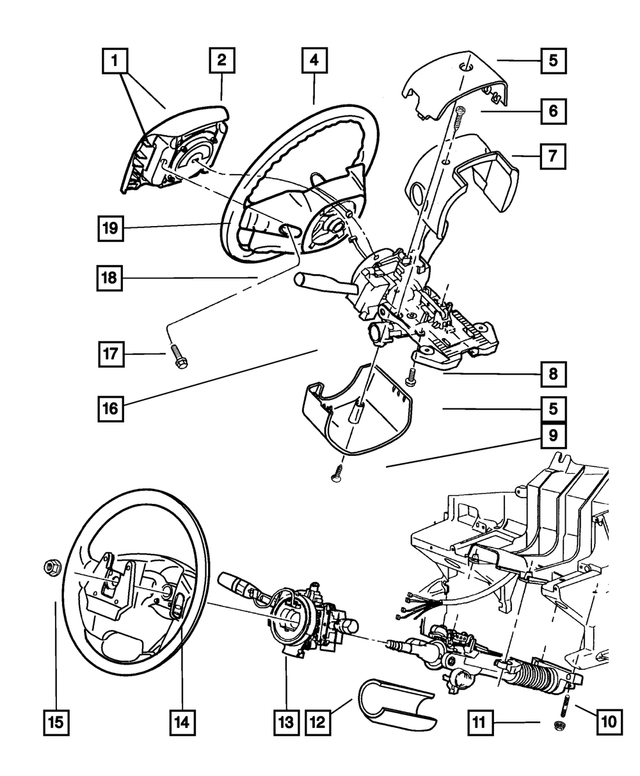 1
2
4
5
6
7
19
18
17
16
8
5
9
15
14
13
12
11
10