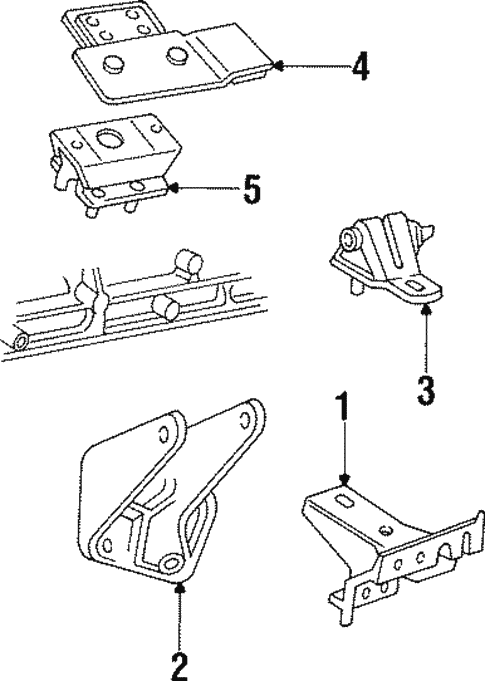 4
5
3
1
2