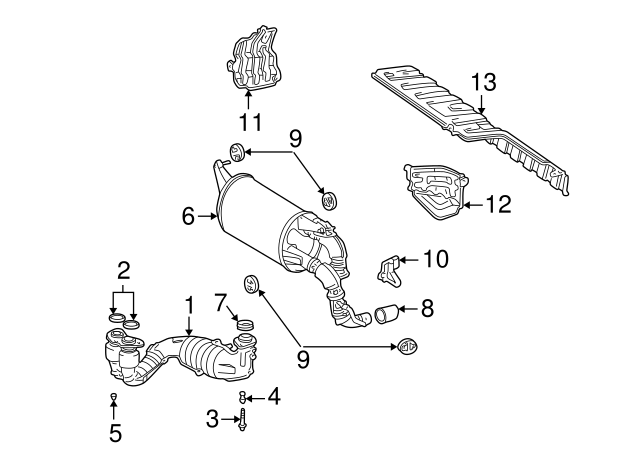 11
13
9
12
6
10
2
1
7
8
9
4
3
5