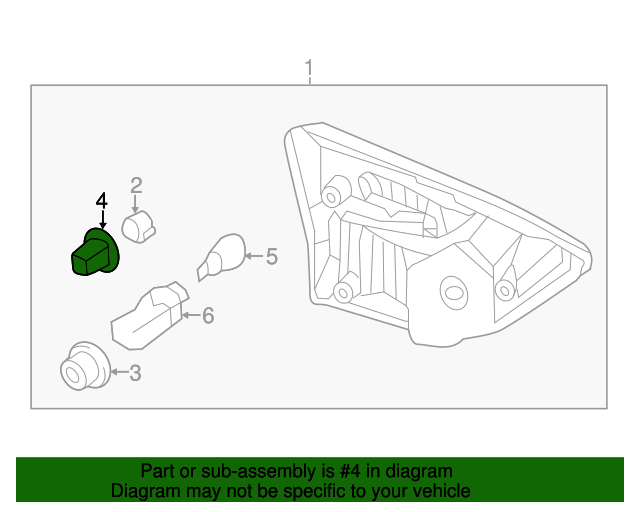 1
2
4
5
6
3

Part or sub-assembly is #4 in diagram
Diagram may not be specific to your vehicle