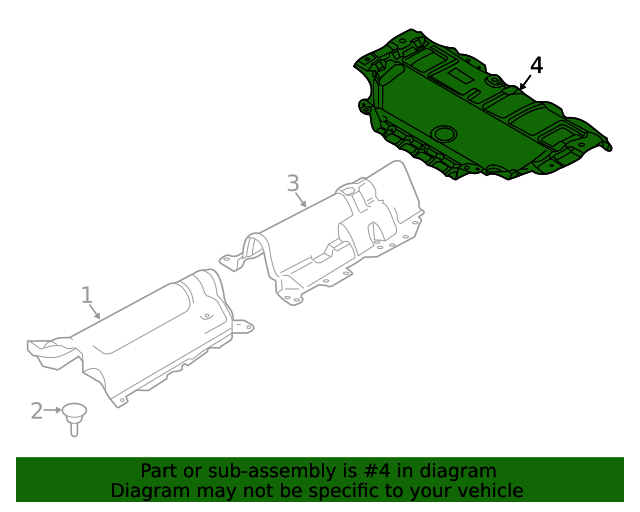 4
3
1
2

Part or sub-assembly is #4 in diagram
Diagram may not be specific to your vehicle