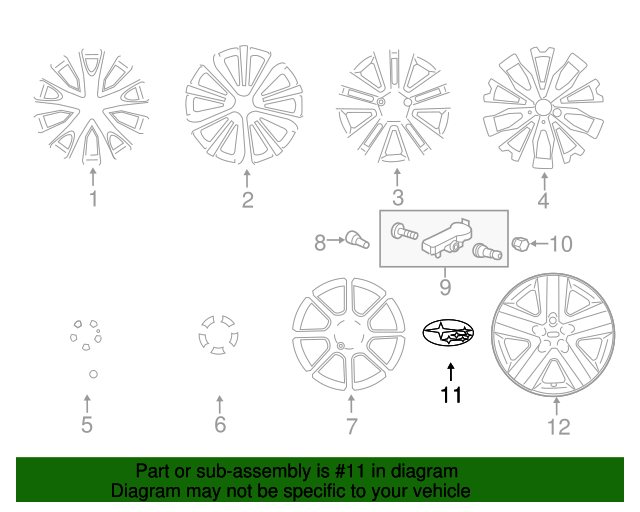 1

2

3

4

8

9

10

5

6

7

11

12

Part or sub-assembly is #11 in diagram
Diagram may not be specific to your vehicle