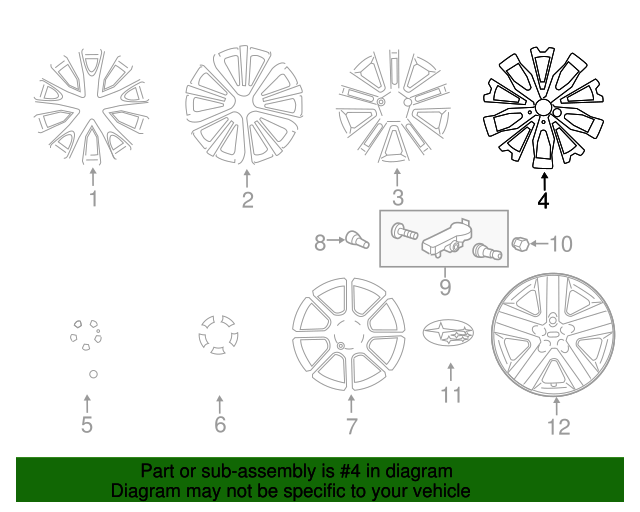 1

2

3

4

8

10

9

5

6

7

11

12

Part or sub-assembly is #4 in diagram
Diagram may not be specific to your vehicle