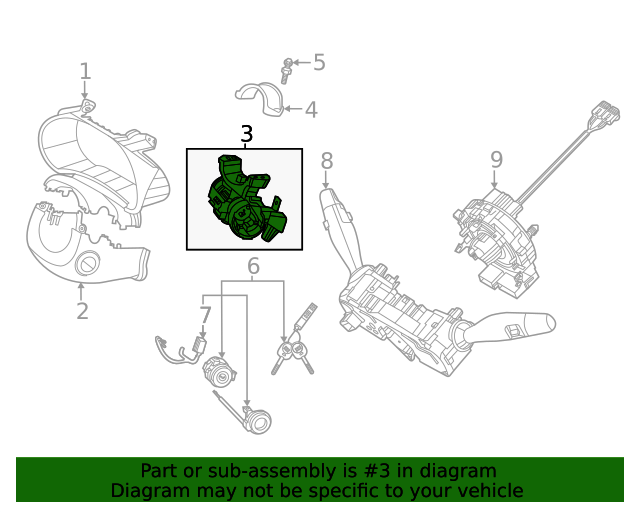 1
5
4
3
8
9
2
6
7

Part or sub-assembly is #3 in diagram
Diagram may not be specific to your vehicle