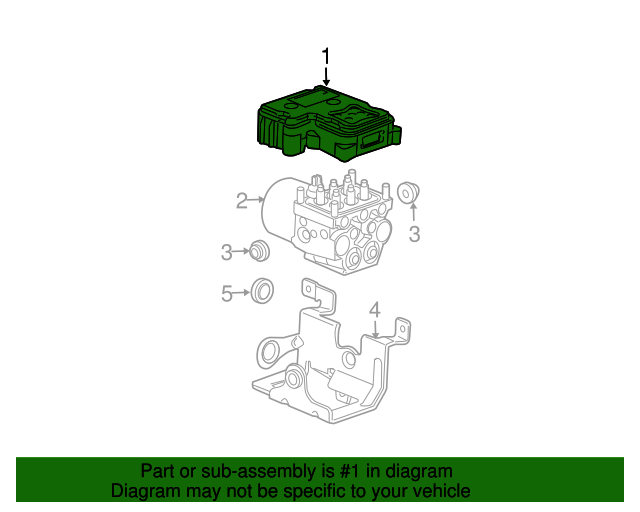 1
2
3
3
5
4

Part or sub-assembly is #1 in diagram
Diagram may not be specific to your vehicle